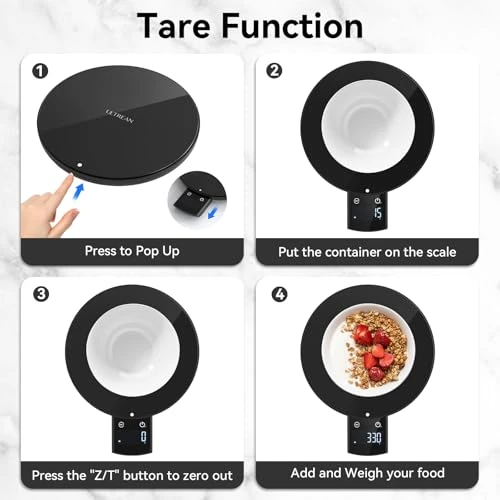 Tare Function

1

LETREAN

Press to Pop Up

2

15

Put the container on the scale

3

0

Press the "Z/T" button to zero out

4

330

Add and Weigh your food