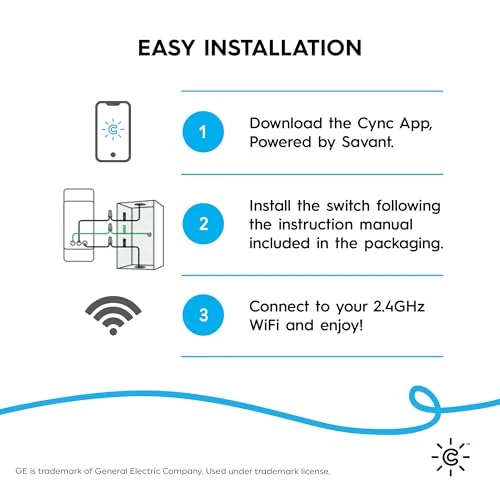 EASY INSTALLATION

1

Download the Cync App, Powered by Savant.

2

Install the switch following the instruction manual included in the packaging.

3

Connect to your 2.4GHz WiFi and enjoy!

GE is trademark of General Electric Company. Used under trademark license.