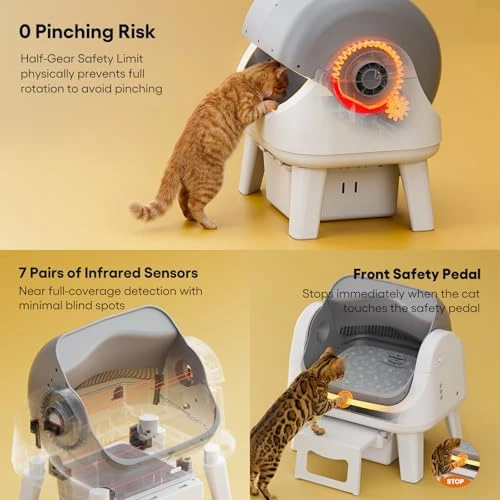 0 Pinching Risk

Half-Gear Safety Limit physically prevents full rotation to avoid pinching

7 Pairs of Infrared Sensors

Near full-coverage detection with minimal blind spots

Front Safety Pedal

Stops immediately when the cat touches the safety pedal

STOP