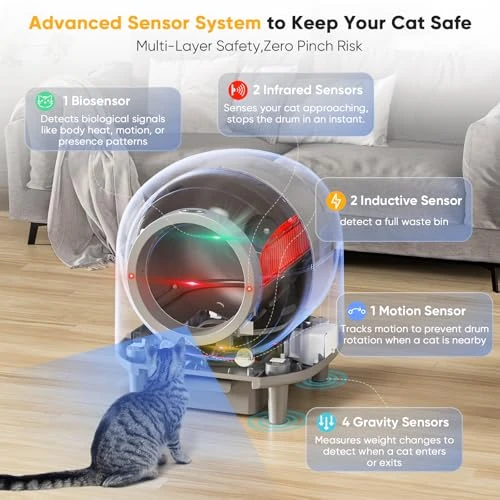 Advanced Sensor System to Keep Your Cat Safe

Multi-Layer Safety,Zero Pinch Risk

1 Biosensor

Detects biological signals like body heat, motion, or presence patterns

2 Infrared Sensors

Senses your cat approaching, stops the drum in an instant.

2 Inductive Sensor

detect a full waste bin

1 Motion Sensor

Tracks motion to prevent drum rotation when a cat is nearby

4 Gravity Sensors

Measures weight changes to detect when a cat enters or exits