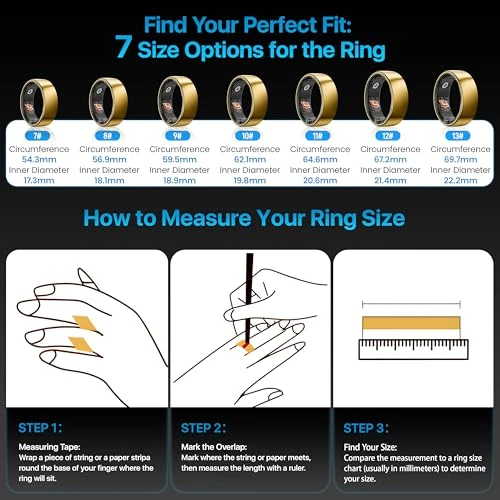 Find Your Perfect Fit:
7 Size Options for the Ring

| 7# | 8# | 9# | 10# | 11# | 12# | 13# |
|---|---|---|---|---|---|---|
| Circumference 54.3mm | Circumference 56.9mm | Circumference 59.5mm | Circumference 62.1mm | Circumference 64.6mm | Circumference 67.2mm | Circumference 69.7mm |
| Inner Diameter 17.3mm | Inner Diameter 18.1mm | Inner Diameter 18.9mm | Inner Diameter 19.8mm | Inner Diameter 20.6mm | Inner Diameter 21.4mm | Inner Diameter 22.2mm |

How to Measure Your Ring Size

STEP 1:

Measuring Tape:
Wrap a piece of string or a paper stripa round the base of your finger where the ring will sit.

STEP 2:

Mark the Overlap:
Mark where the string or paper meets, then measure the length with a ruler.

STEP 3:

Find Your Size:
Compare the measurement to a ring size chart (usually in millimeters) to determine your size.