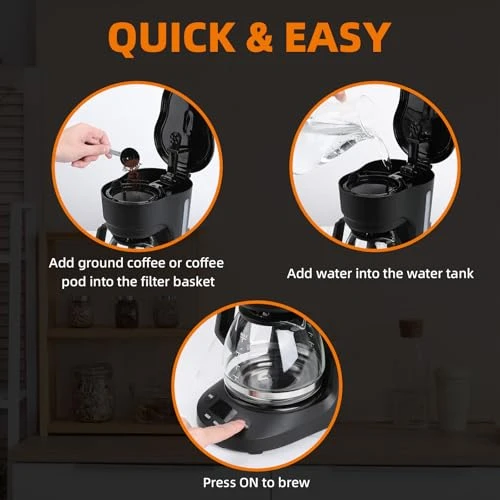 QUICK & EASY

Add ground coffee or coffee pod into the filter basket

Add water into the water tank

Press ON to brew