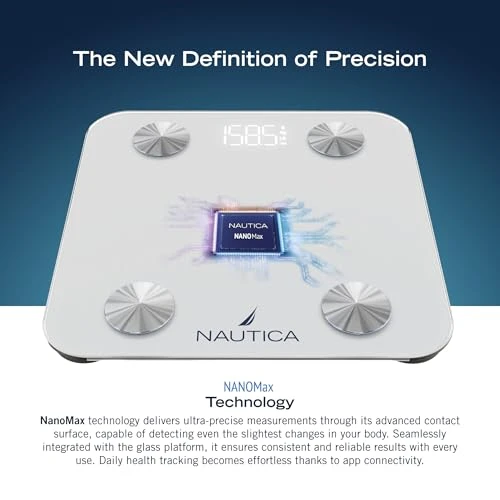 The New Definition of Precision

158.5

NAUTICA
NANOMax

NAUTICA

NANOMax
Technology

NanoMax technology delivers ultra-precise measurements through its advanced contact surface, capable of detecting even the slightest changes in your body. Seamlessly integrated with the glass platform, it ensures consistent and reliable results with every use. Daily health tracking becomes effortless thanks to app connectivity.