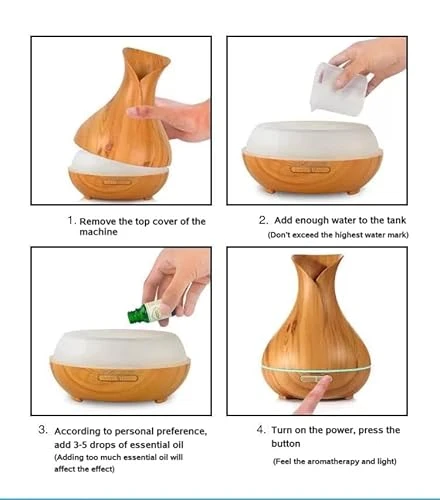 1. Remove the top cover of the machine

2. Add enough water to the tank
(Don't exceed the highest water mark)

3. According to personal preference, add 3-5 drops of essential oil
(Adding too much essential oil will affect the effect)

4. Turn on the power, press the button
(Feel the aromatherapy and light)