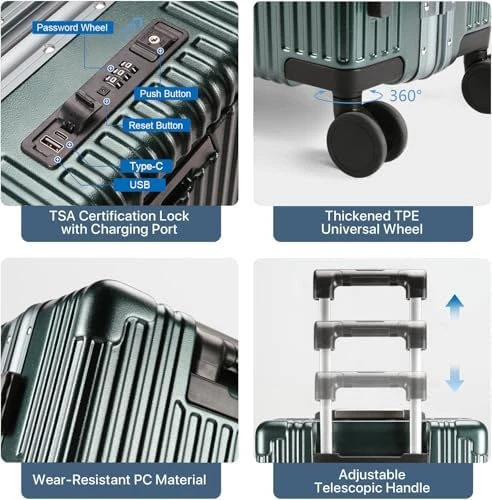 Password Wheel

Push Button

Reset Button

Type-C

USB

TSA Certification Lock with Charging Port

360°

Thickened TPE Universal Wheel

Wear-Resistant PC Material

Adjustable Telescopic Handle