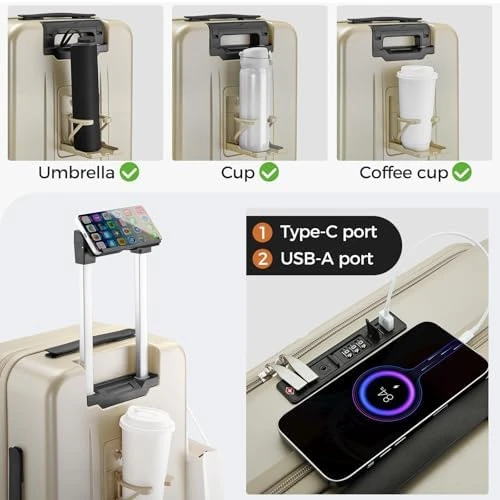 Umbrella

Cup

Coffee cup

1 Type-C port
2 USB-A port

84