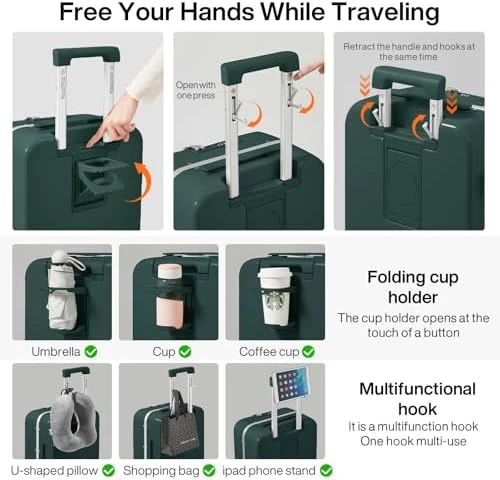 Free Your Hands While Traveling

Open with one press

Retract the handle and hooks at the same time

Umbrella

Cup

Coffee cup

Folding cup holder

The cup holder opens at the touch of a button

U-shaped pillow

Shopping bag

ipad phone stand

Multifunctional hook

It is a multifunction hook
One hook multi-use