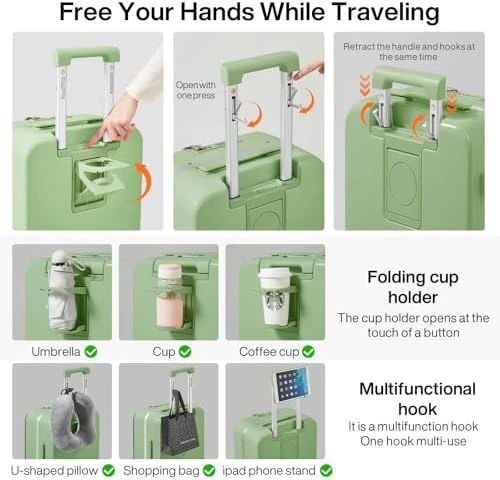 Free Your Hands While Traveling

Open with one press

Retract the handle and hooks at the same time

Umbrella

Cup

Coffee cup

Folding cup holder

The cup holder opens at the touch of a button

U-shaped pillow

Shopping bag

ipad phone stand

Multifunctional hook

It is a multifunction hook
One hook multi-use