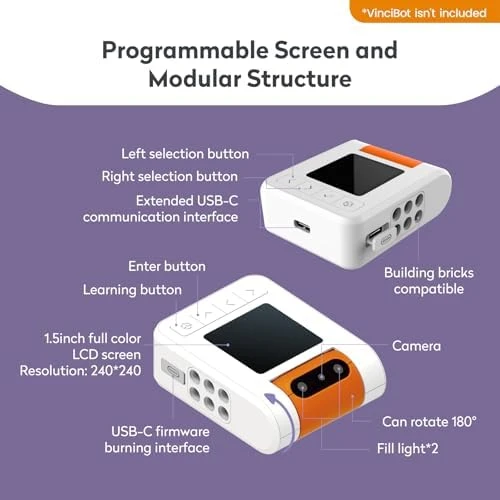 *VinciBot isn't included

Programmable Screen and Modular Structure

Left selection button

Right selection button

Extended USB-C communication interface

Building bricks compatible

Enter button

Learning button

1.5inch full color LCD screen Resolution: 240*240

Camera

Can rotate 180°

USB-C firmware burning interface

Fill light*2