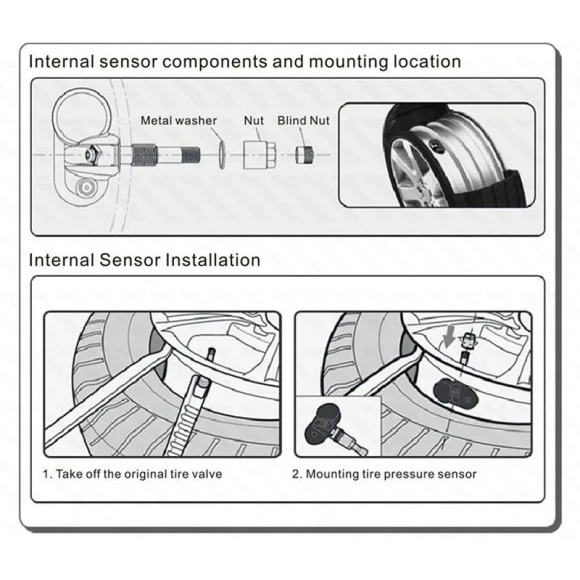 Internal sensor components and mounting location

Metal washer Nut Blind Nut

Internal Sensor Installation

1. Take off the original tire valve

2. Mounting tire pressure sensor