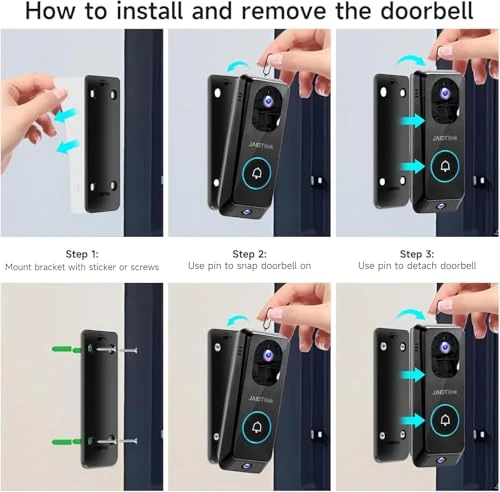 How to install and remove the doorbell

JAIDTlink

JAIDTlink

Step 1:
Mount bracket with sticker or screws

Step 2:
Use pin to snap doorbell on

Step 3:
Use pin to detach doorbell

JAIDTlink

JAIDTlink