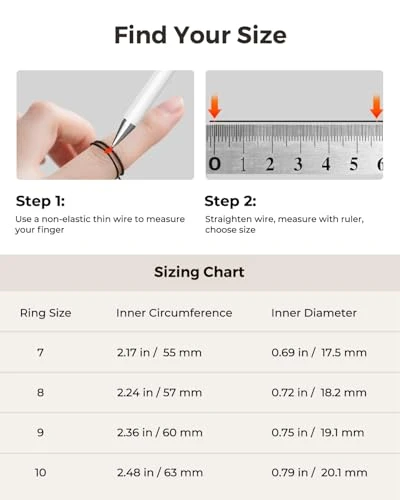 Find Your Size

0 1 2 3 4 5 6

Step 1:
Use a non-elastic thin wire to measure your finger

Step 2:
Straighten wire, measure with ruler, choose size

Sizing Chart

| Ring Size | Inner Circumference | Inner Diameter |
|---|---|---|
| 7 | 2.17 in / 55 mm | 0.69 in / 17.5 mm |
| 8 | 2.24 in / 57 mm | 0.72 in / 18.2 mm |
| 9 | 2.36 in / 60 mm | 0.75 in / 19.1 mm |
| 10 | 2.48 in / 63 mm | 0.79 in / 20.1 mm |