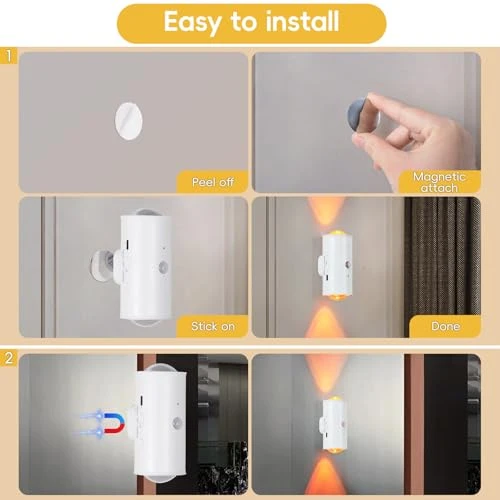 Easy to install

1

Peel off

Magnetic attach

Stick on

Done

2