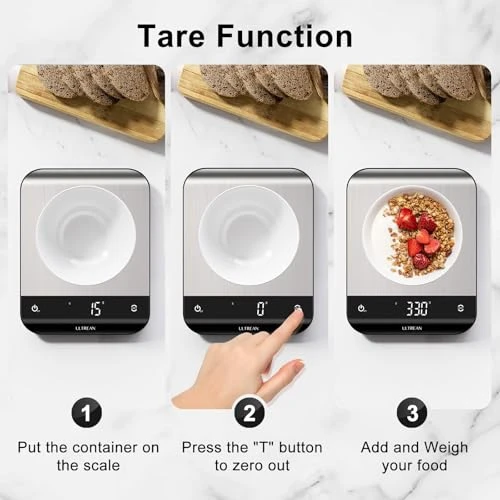 Tare Function

15

ULTREAN

0

ULTREAN

330

ULTREAN

1

Put the container on the scale

2

Press the "T" button to zero out

3

Add and Weigh your food