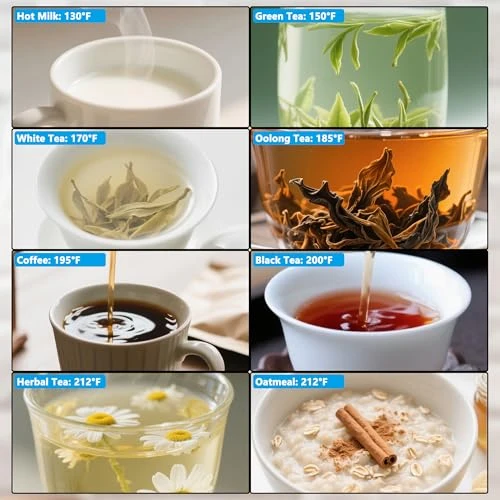 Hot Milk: 130°F

Green Tea: 150°F

White Tea: 170°F

Oolong Tea: 185°F

Coffee: 195°F

Black Tea: 200°F

Herbal Tea: 212°F

Oatmeal: 212°F