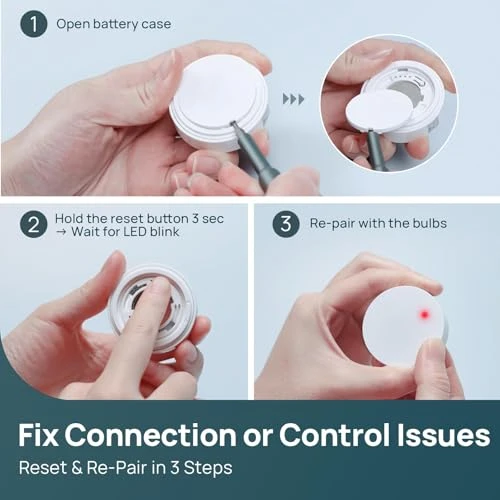 1 Open battery case

2 Hold the reset button 3 sec → Wait for LED blink

3 Re-pair with the bulbs

Fix Connection or Control Issues

Reset & Re-Pair in 3 Steps