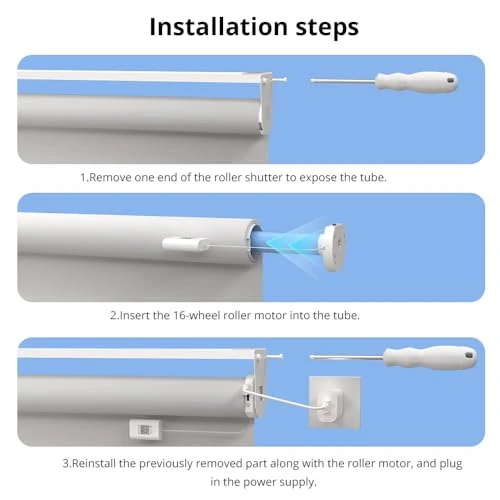 Installation steps

1.Remove one end of the roller shutter to expose the tube.

2.Insert the 16-wheel roller motor into the tube.

3.Reinstall the previously removed part along with the roller motor, and plug in the power supply.