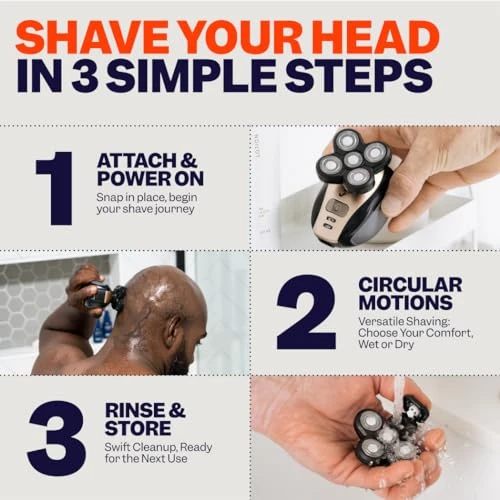 SHAVE YOUR HEAD
IN 3 SIMPLE STEPS

1

ATTACH & POWER ON

Snap in place, begin your shave journey

LOTION

2

CIRCULAR MOTIONS

Versatile Shaving: Choose Your Comfort, Wet or Dry

3

RINSE & STORE

Swift Cleanup, Ready for the Next Use