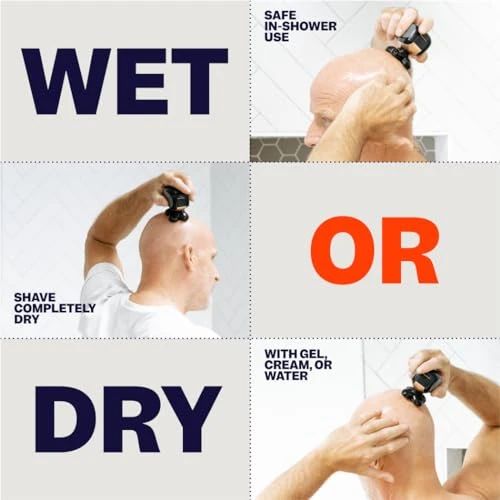 WET

SAFE IN-SHOWER USE

SHAVE COMPLETELY DRY

OR

DRY

WITH GEL, CREAM, OR WATER