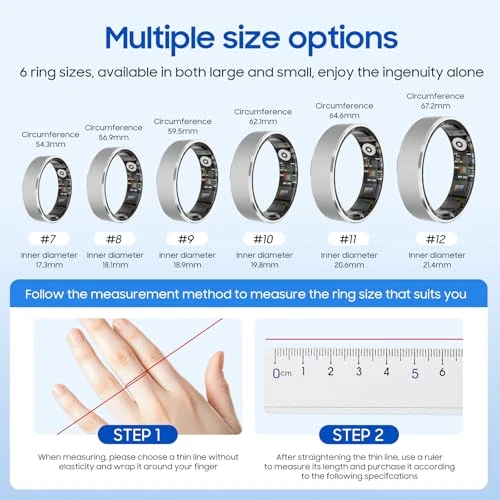 Multiple size options

6 ring sizes, available in both large and small, enjoy the ingenuity alone

Circumference 54.3mm
#7
Inner diameter 17.3mm

Circumference 56.9mm
#8
Inner diameter 18.1mm

Circumference 59.5mm
#9
Inner diameter 18.9mm

Circumference 62.1mm
#10
Inner diameter 19.8mm

Circumference 64.6mm
#11
Inner diameter 20.6mm

Circumference 67.2mm
#12
Inner diameter 21.4mm

Follow the measurement method to measure the ring size that suits you

0cm 1 2 3 4 5 6

STEP 1

When measuring, please choose a thin line without elasticity and wrap it around your finger

STEP 2

After straightening the thin line, use a ruler to measure its length and purchase it according to the following specifcations