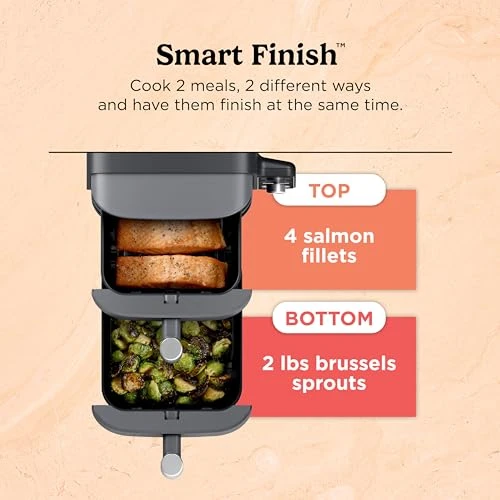 Smart Finish™

Cook 2 meals, 2 different ways and have them finish at the same time.

TOP

4 salmon fillets

BOTTOM

2 lbs brussels sprouts