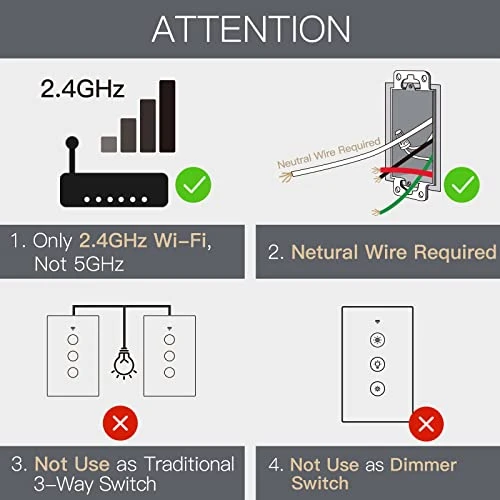 ATTENTION

2.4GHz

Neutral Wire Required

1. Only 2.4GHz Wi-Fi, Not 5GHz

2. Netural Wire Required

3. Not Use as Traditional 3-Way Switch

4. Not Use as Dimmer Switch