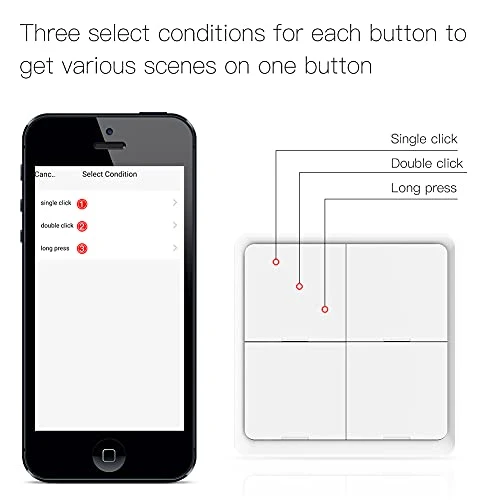 Three select conditions for each button to get various scenes on one button

Canc.. Select Condition

single click 1
double click 2
long press 3

Single click
Double click
Long press