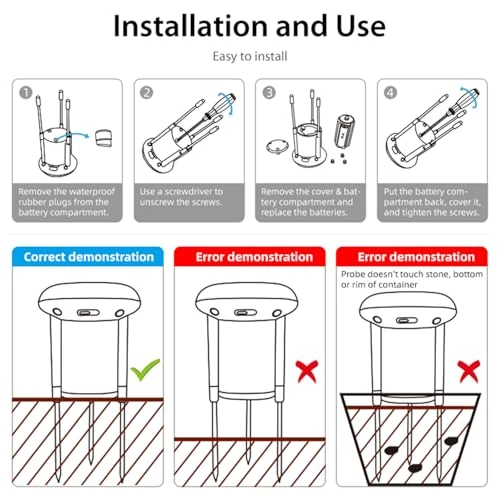 Installation and Use

Easy to install

1
Remove the waterproof rubber plugs from the battery compartment.

2
Use a screwdriver to unscrew the screws.

3
Remove the cover & battery compartment and replace the batteries.

4
Put the battery compartment back, cover it, and tighten the screws.

Correct demonstration

Error demonstration

Error demonstration

Probe doesn't touch stone, bottom or rim of container