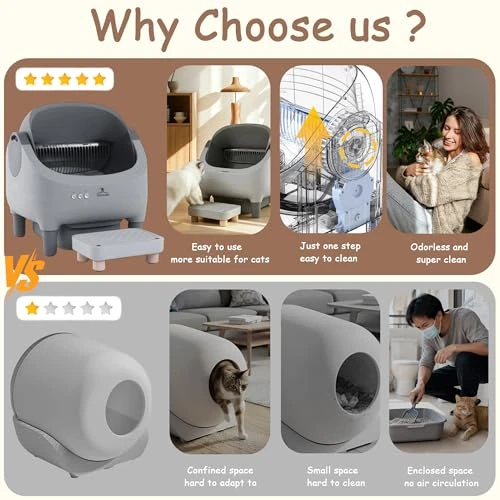 Why Choose us ?

Easy to use more suitable for cats

Just one step easy to clean

Odorless and super clean

VS

Confined space hard to adapt to

Small space hard to clean

Enclosed space no air circulation