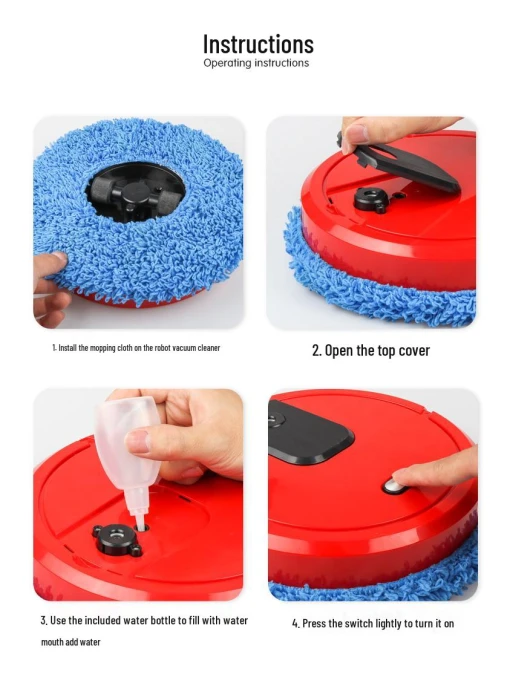 Instructions
Operating instructions

1. Install the mopping cloth on the robot vacuum cleaner

2. Open the top cover

3. Use the included water bottle to fill with water mouth add water

4. Press the switch lightly to turn it on