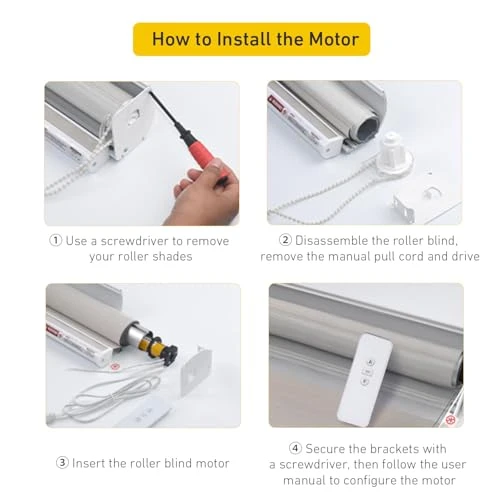 How to Install the Motor

① Use a screwdriver to remove your roller shades

② Disassemble the roller blind, remove the manual pull cord and drive

③ Insert the roller blind motor

④ Secure the brackets with a screwdriver, then follow the user manual to configure the motor