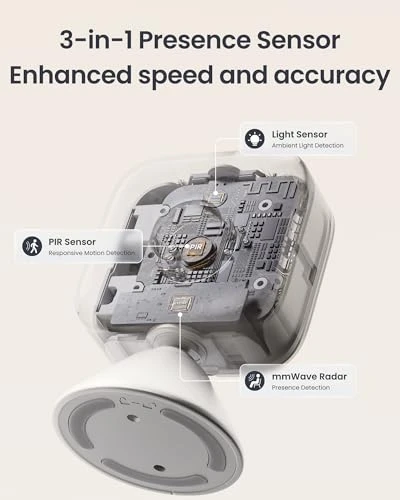 3-in-1 Presence Sensor
Enhanced speed and accuracy

Light Sensor
Ambient Light Detection

PIR Sensor
Responsive Motion Detection

PIR

mmWave Radar
Presence Detection