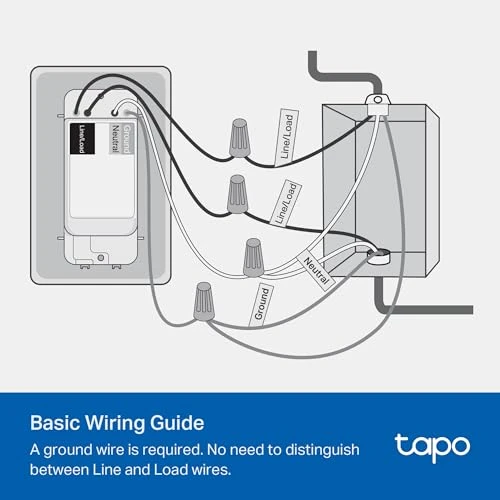 Line/Load
Neutral
Ground

Line/Load

Line/Load

Neutral

Ground

Basic Wiring Guide

A ground wire is required. No need to distinguish between Line and Load wires.

tapo