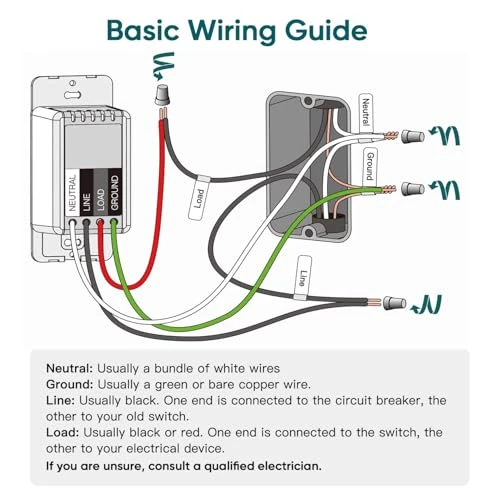 Basic Wiring Guide

NEUTRAL
LINE
LOAD
GROUND

Load
Neutral
Ground
Line

Neutral: Usually a bundle of white wires
Ground: Usually a green or bare copper wire.
Line: Usually black. One end is connected to the circuit breaker, the other to your old switch.
Load: Usually black or red. One end is connected to the switch, the other to your electrical device.
If you are unsure, consult a qualified electrician.