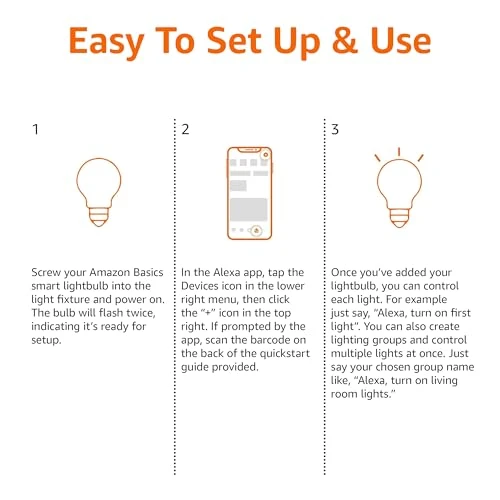 Easy To Set Up & Use

1

Screw your Amazon Basics smart lightbulb into the light fixture and power on. The bulb will flash twice, indicating it's ready for setup.

2

In the Alexa app, tap the Devices icon in the lower right menu, then click the "+" icon in the top right. If prompted by the app, scan the barcode on the back of the quickstart guide provided.

3

Once you've added your lightbulb, you can control each light. For example just say, "Alexa, turn on first light". You can also create lighting groups and control multiple lights at once. Just say your chosen group name like, "Alexa, turn on living room lights."