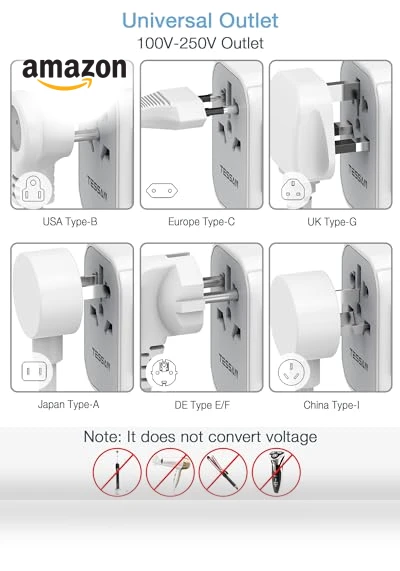 Universal Outlet
100V-250V Outlet

amazon

TESSAN

USA Type-B

TESSAN

Europe Type-C

TESSAN

UK Type-G

TESSAN

Japan Type-A

TESSAN

DE Type E/F

TESSAN

China Type-I

Note: It does not convert voltage